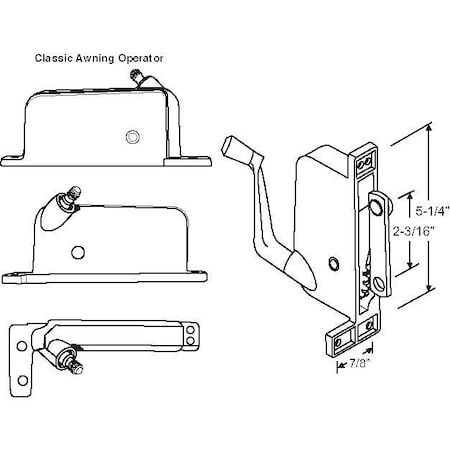 Classic Awning Operator

5-1/4"

2-3/16"

7/8"